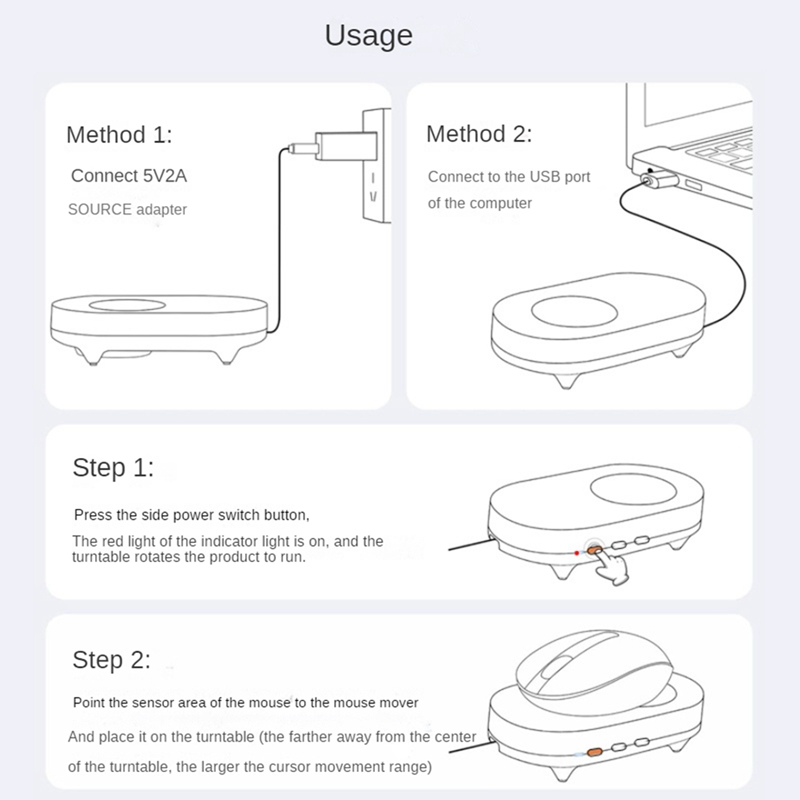 Usage

Method 1:

Connect 5V2A

SOURCE adapter

Method 2:

Connect to the USB port of the computer

Step 1:

Press the side power switch button,

The red light of the indicator light is on, and the turntable rotates the product to run.

Step 2:

Point the sensor area of the mouse to the mouse mover

And place it on the turntable (the farther away from the center of the turntable, the larger the cursor movement range)